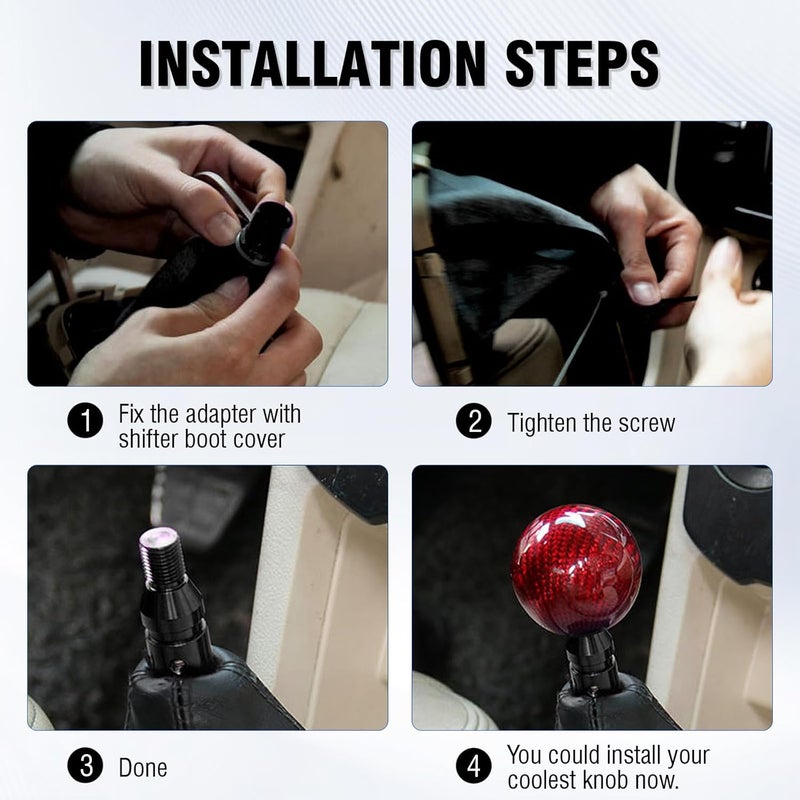 INSTALLATION STEPS

1 Fix the adapter with shifter boot cover

2 Tighten the screw

3 Done

4 You could install your coolest knob now.